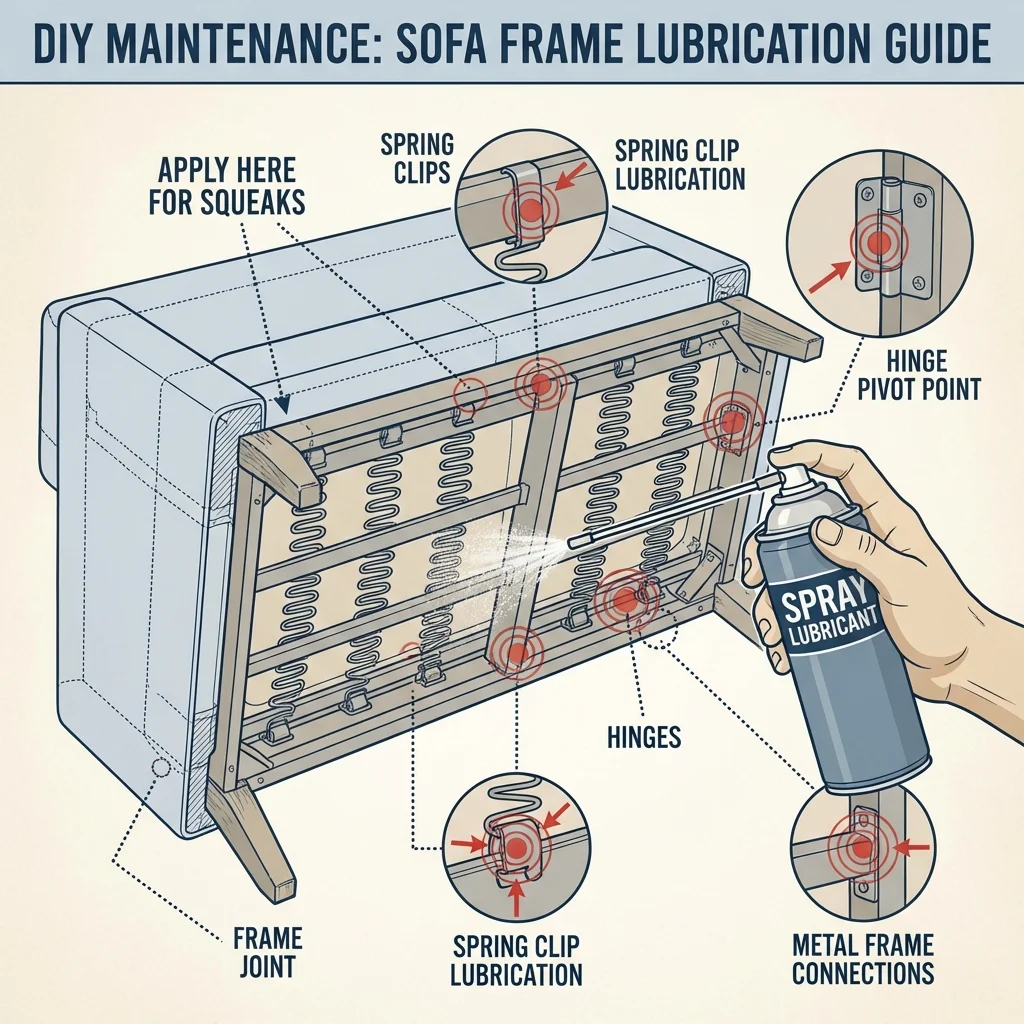 DIY MAINTENANCE: SOFA FRAME LUBRICATION GUIDE

APPLY HERE FOR SQUEAKS

SPRING CLIPS

SPRING CLIP LUBRICATION

HINGE PIVOT POINT

SPRAY LUBRICANT

HINGES

FRAME JOINT

SPRING CLIP LUBRICATION

METAL FRAME CONNECTIONS